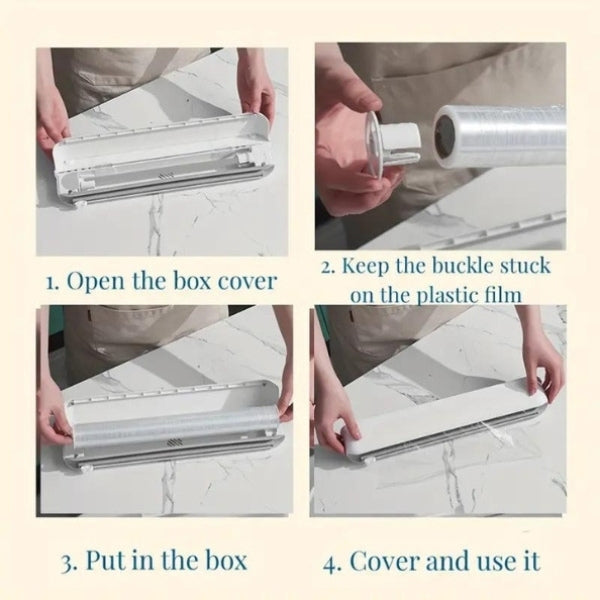 1. Open the box cover

2. Keep the buckle stuck on the plastic film

3. Put in the box

4. Cover and use it