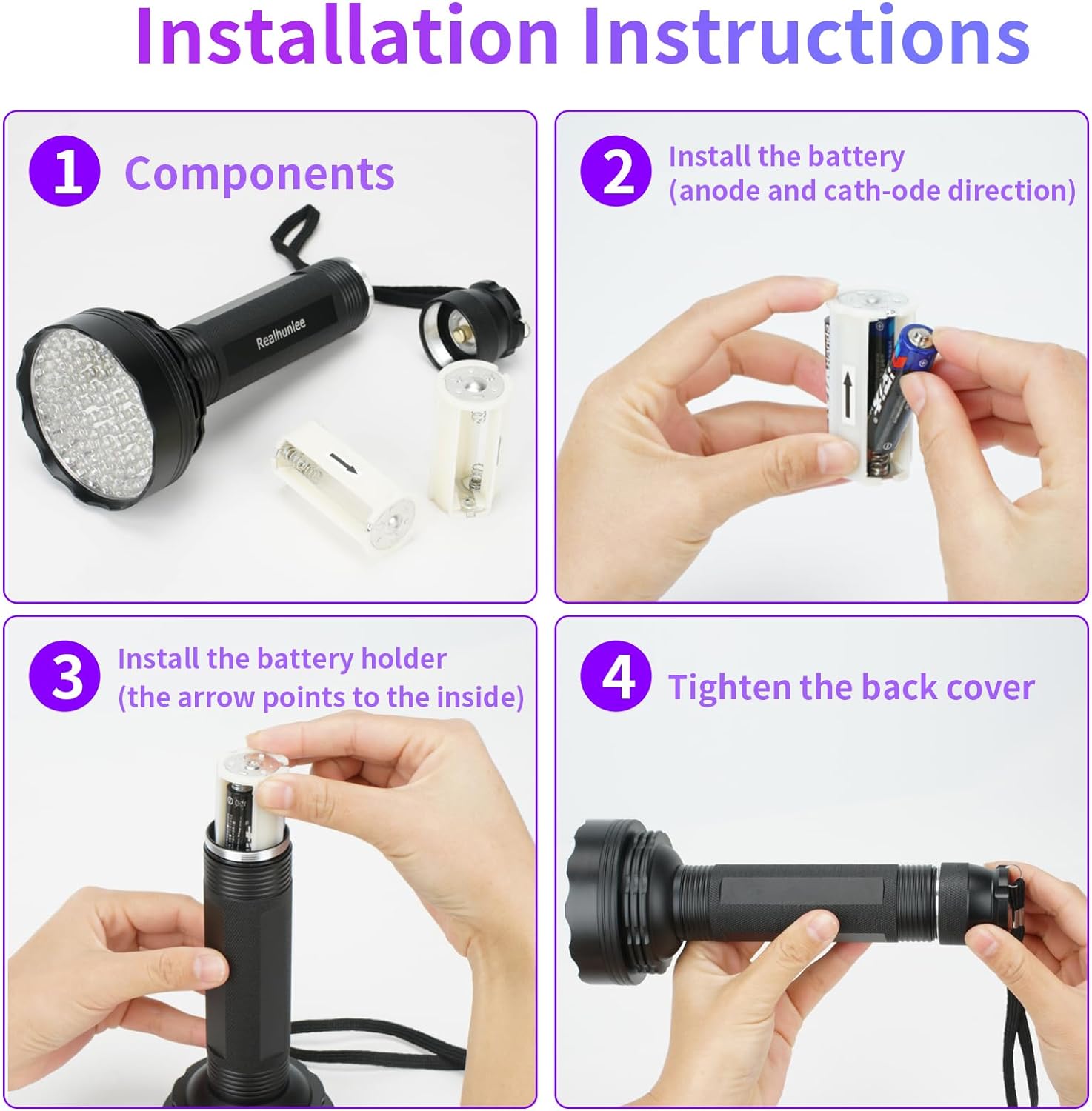 Installation Instructions

1 Components

Realhunlee

2 Install the battery (anode and cath-ode direction)

3 Install the battery holder (the arrow points to the inside)

4 Tighten the back cover