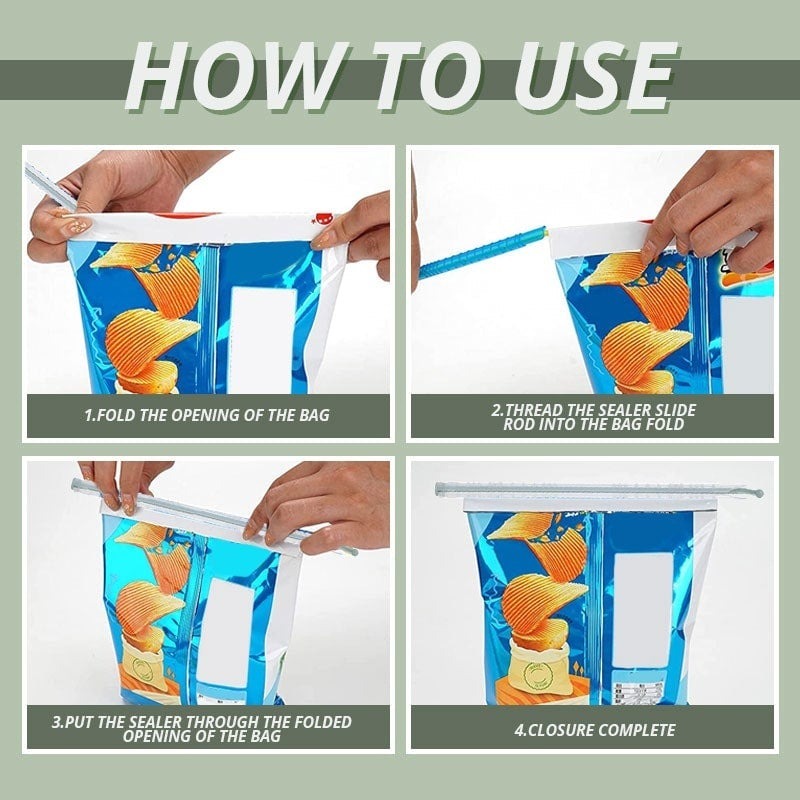 HOW TO USE

1.FOLD THE OPENING OF THE BAG

2.THREAD THE SEALER SLIDE ROD INTO THE BAG FOLD

3.PUT THE SEALER THROUGH THE FOLDED OPENING OF THE BAG

4.CLOSURE COMPLETE