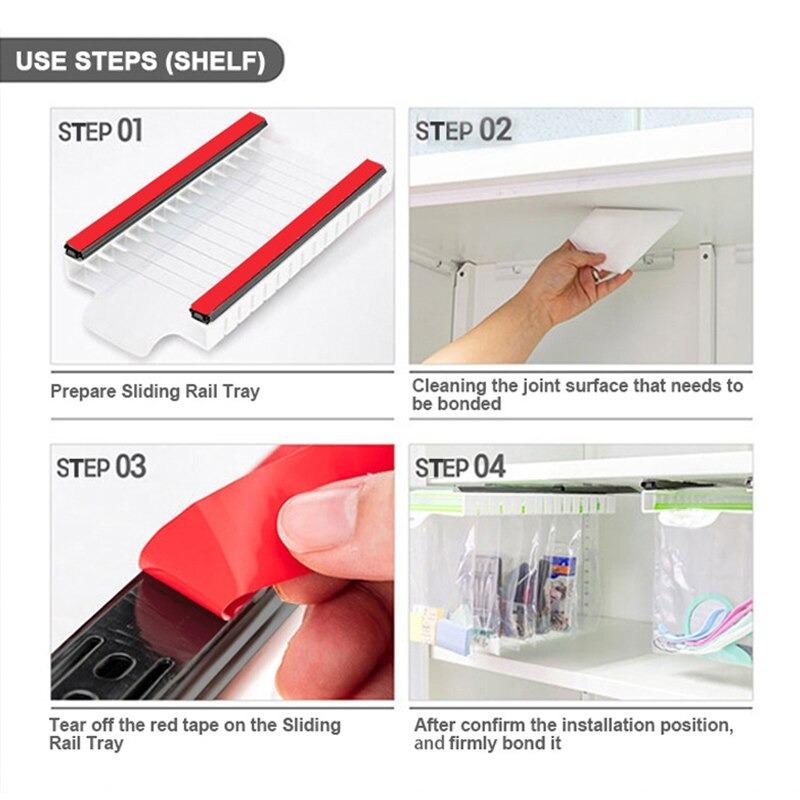 USE STEPS (SHELF)

STEP 01

Prepare Sliding Rail Tray

STEP 02

Cleaning the joint surface that needs to be bonded

STEP 03

Tear off the red tape on the Sliding Rail Tray

STEP 04

After confirm the installation position, and firmly bond it